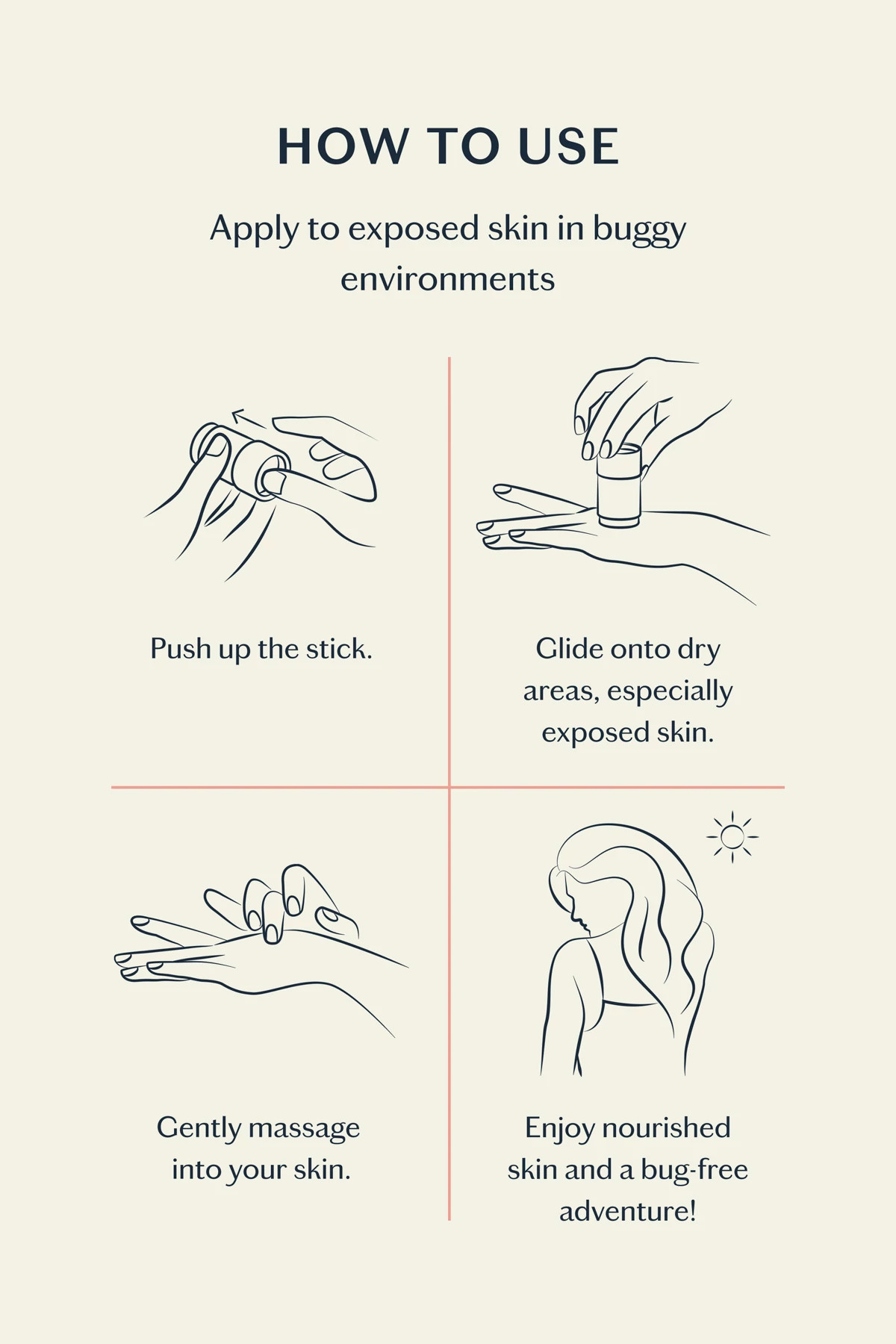 HOW TO USE

Apply to exposed skin in buggy environments

Push up the stick.

Glide onto dry areas, especially exposed skin.

Gently massage into your skin.

Enjoy nourished skin and a bug-free adventure!